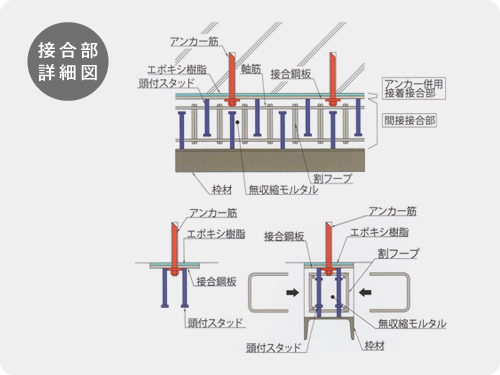 接合部
詳細図

アンカー筋
エポキシ樹脂
頭付スタッド
軸筋
接合鋼板
アンカー併用
接着接合部
間接接合部
割フープ
枠材
無収縮モルタル

アンカー筋
エポキシ樹脂
接合鋼板
頭付スタッド

アンカー筋
接合鋼板
エポキシ樹脂
割フープ
無収縮モルタル
頭付スタッド
枠材